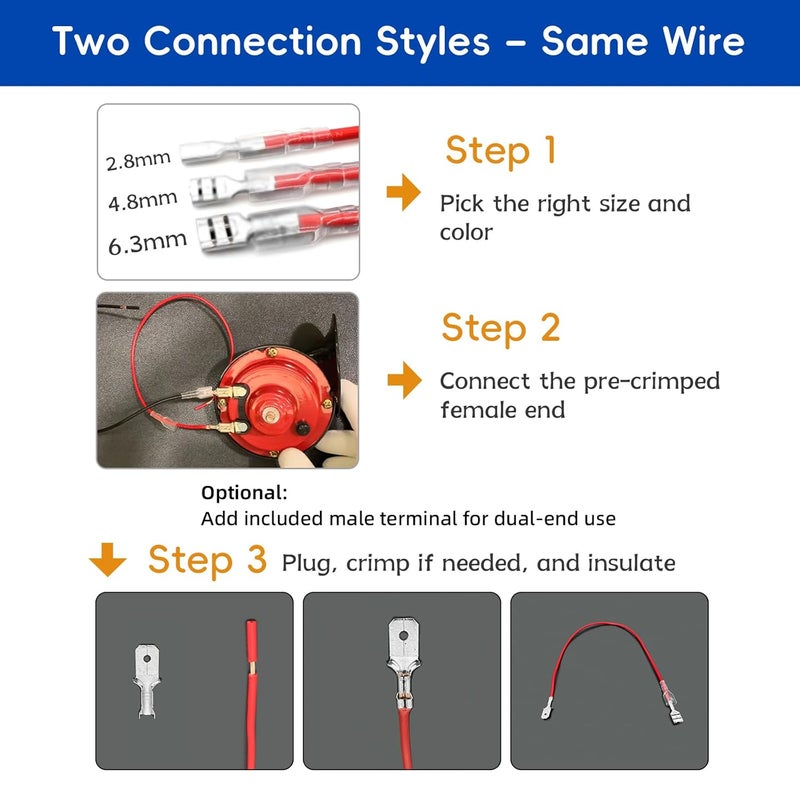 Two Connection Styles – Same Wire

2.8mm
4.8mm
6.3mm

Step 1
Pick the right size and color

Step 2
Connect the pre-crimped female end

Optional:
Add included male terminal for dual-end use

Step 3 Plug, crimp if needed, and insulate